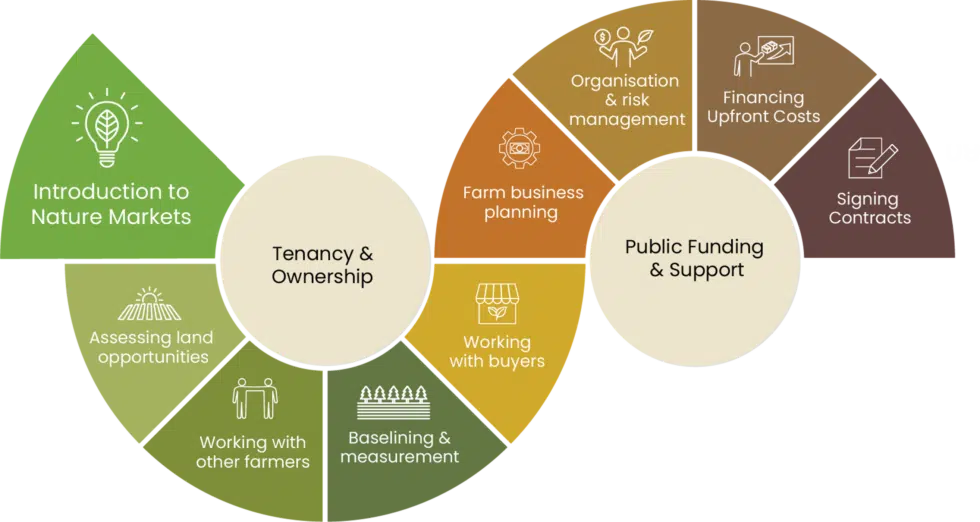 Introduction to Nature Markets

Tenancy & Ownership

Assessing land opportunities

Working with other farmers

Baselining & measurement

Working with buyers

Farm business planning

Organisation & risk management

Financing Upfront Costs

Signing Contracts

Public Funding & Support