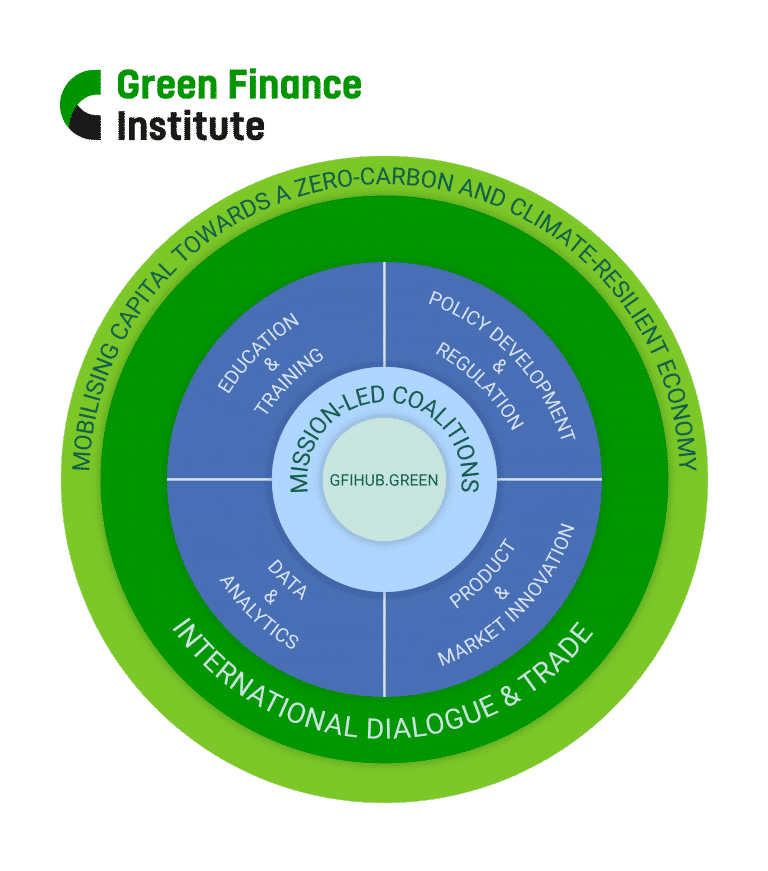 Green Finance Institute

MOBILISING CAPITAL TOWARDS A ZERO-CARBON AND CLIMATE-RESILIENT ECONOMY

EDUCATION & TRAINING

POLICY DEVELOPMENT & REGULATION

MISSION-LED COALITIONS

GFIHUB.GREEN

DATA & ANALYTICS

PRODUCT & MARKET INNOVATION

INTERNATIONAL DIALOGUE & TRADE